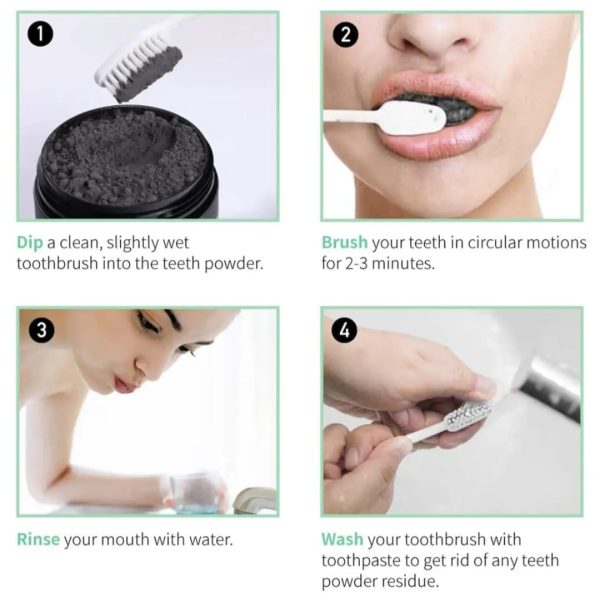 1

Dip a clean, slightly wet toothbrush into the teeth powder.

2

Brush your teeth in circular motions for 2-3 minutes.

3

Rinse your mouth with water.

4

Wash your toothbrush with toothpaste to get rid of any teeth powder residue.