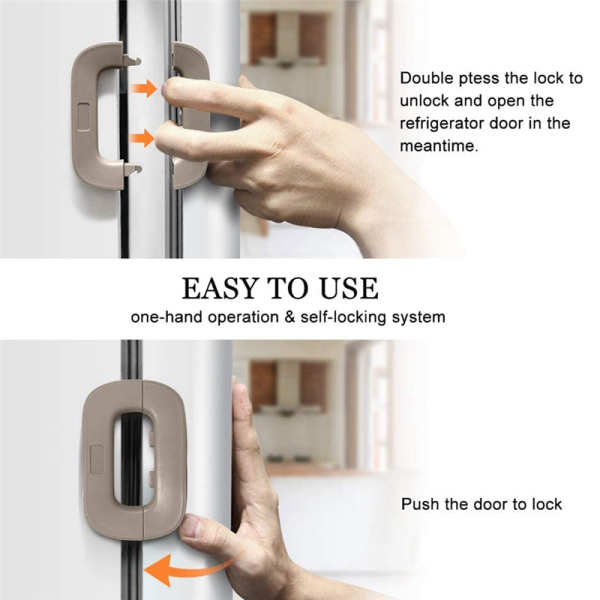 Double ptess the lock to unlock and open the refrigerator door in the meantime.

EASY TO USE
one-hand operation & self-locking system

Push the door to lock